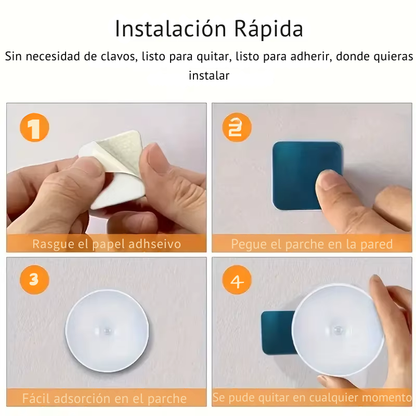 Instalación Rápida

Sin necesidad de clavos, listo para quitar, listo para adherir, donde quieras instalar

1

Rasgue el papel adhseivo

2

Pegue el parche en la pared

3

Fácil adsorción en el parche

4

Se pude quitar en cualquier momento